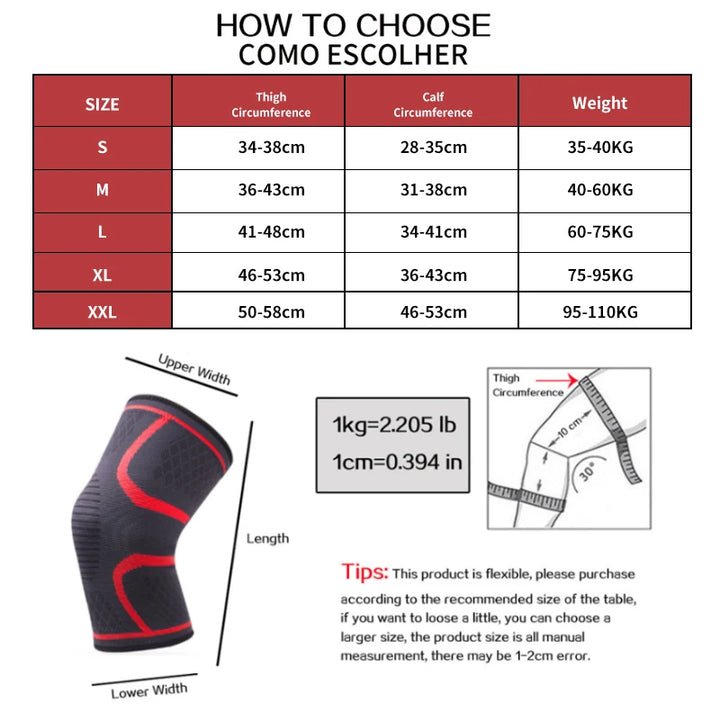 HOW TO CHOOSE
COMO ESCOLHER

| SIZE | Thigh Circumference | Calf Circumference | Weight |
|---|---|---|---|
| S | 34-38cm | 28-35cm | 35-40KG |
| M | 36-43cm | 31-38cm | 40-60KG |
| L | 41-48cm | 34-41cm | 60-75KG |
| XL | 46-53cm | 36-43cm | 75-95KG |
| XXL | 50-58cm | 46-53cm | 95-110KG |

Upper Width

Length

Lower Width

1kg=2.205 lb
1cm=0.394 in

Thigh Circumference
10 cm
30°

Tips: This product is flexible, please purchase according to the recommended size of the table, if you want to loose a little, you can choose a larger size, the product size is all manual measurement, there may be 1-2cm error.